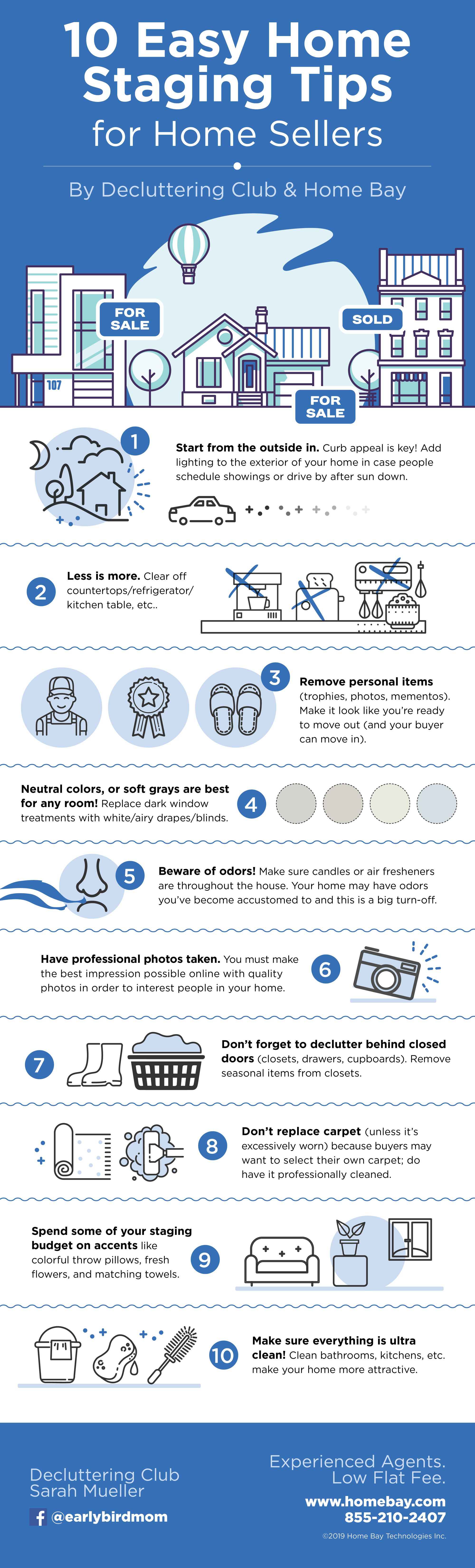 10 Easy Home Staging Tips for Home Sellers

By Decluttering Club & Home Bay

FOR SALE

SOLD

107

FOR SALE

1

Start from the outside in. Curb appeal is key! Add lighting to the exterior of your home in case people schedule showings or drive by after sun down.

2

Less is more. Clear off countertops/refrigerator/ kitchen table, etc..

3

Remove personal items (trophies, photos, mementos). Make it look like you're ready to move out (and your buyer can move in).

Neutral colors, or soft grays are best for any room! Replace dark window treatments with white/airy drapes/blinds.

4

5

Beware of odors! Make sure candles or air fresheners are throughout the house. Your home may have odors you've become accustomed to and this is a big turn-off.

Have professional photos taken. You must make the best impression possible online with quality photos in order to interest people in your home.

6

7

Don't forget to declutter behind closed doors (closets, drawers, cupboards). Remove seasonal items from closets.

8

Don't replace carpet (unless it's excessively worn) because buyers may want to select their own carpet; do have it professionally cleaned.

Spend some of your staging budget on accents like colorful throw pillows, fresh flowers, and matching towels.

9

10

Make sure everything is ultra clean! Clean bathrooms, kitchens, etc. make your home more attractive.

Decluttering Club
Sarah Mueller

@earlybirdmom

Experienced Agents.
Low Flat Fee.

www.homebay.com
855-210-2407

©2019 Home Bay Technologies Inc.